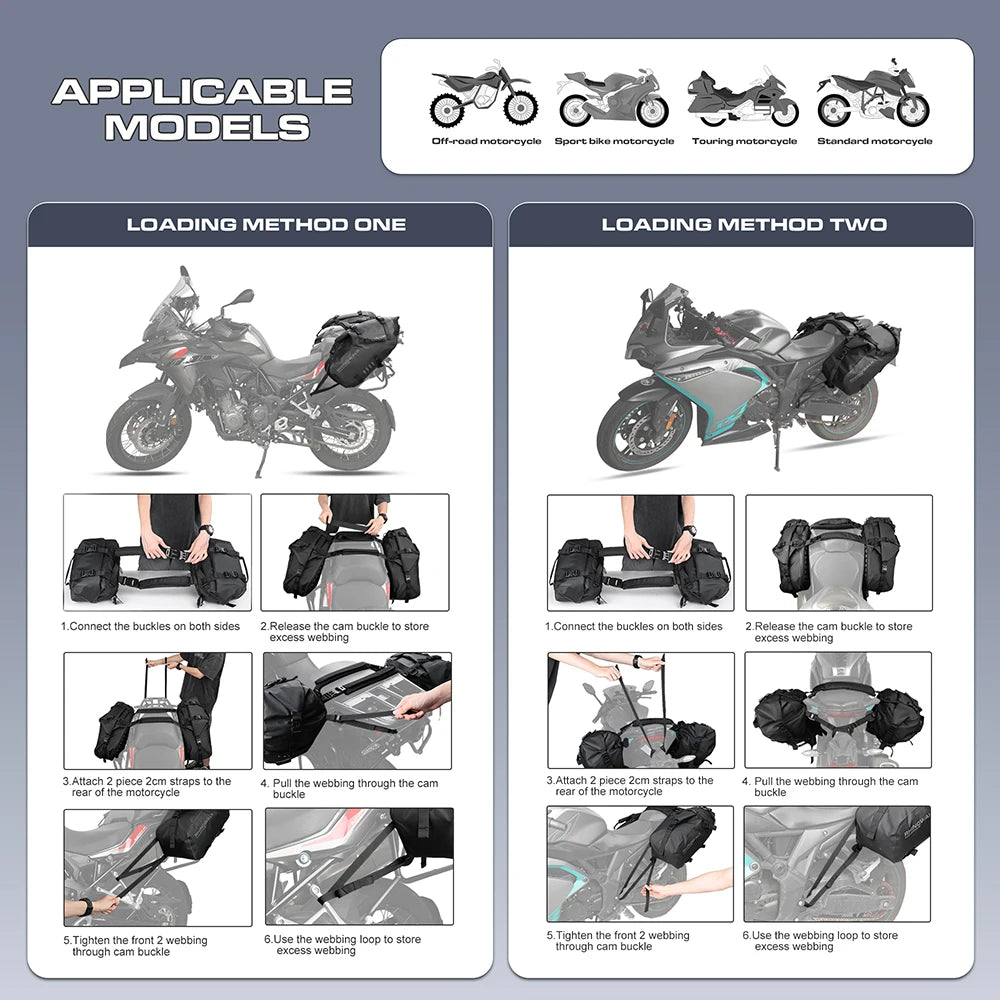 APPLICABLE MODELS

Off-road motorcycle
Sport bike motorcycle
Touring motorcycle
Standard motorcycle

LOADING METHOD ONE

1.Connect the buckles on both sides
2.Release the cam buckle to store excess webbing
3.Attach 2 piece 2cm straps to the rear of the motorcycle
4. Pull the webbing through the cam buckle
5.Tighten the front 2 webbing through cam buckle
6.Use the webbing loop to store excess webbing

LOADING METHOD TWO

1.Connect the buckles on both sides
2.Release the cam buckle to store excess webbing
3.Attach 2 piece 2cm straps to the rear of the motorcycle
4. Pull the webbing through the cam buckle
5.Tighten the front 2 webbing through cam buckle
6.Use the webbing loop to store excess webbing